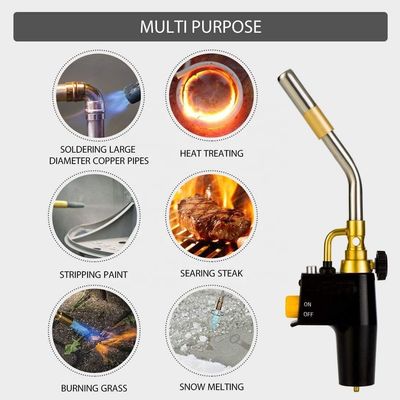 MULTI PURPOSE

SOLDERING LARGE DIAMETER COPPER PIPES

HEAT TREATING

STRIPPING PAINT

SEARING STEAK

BURNING GRASS

SNOW MELTING

ON
OFF